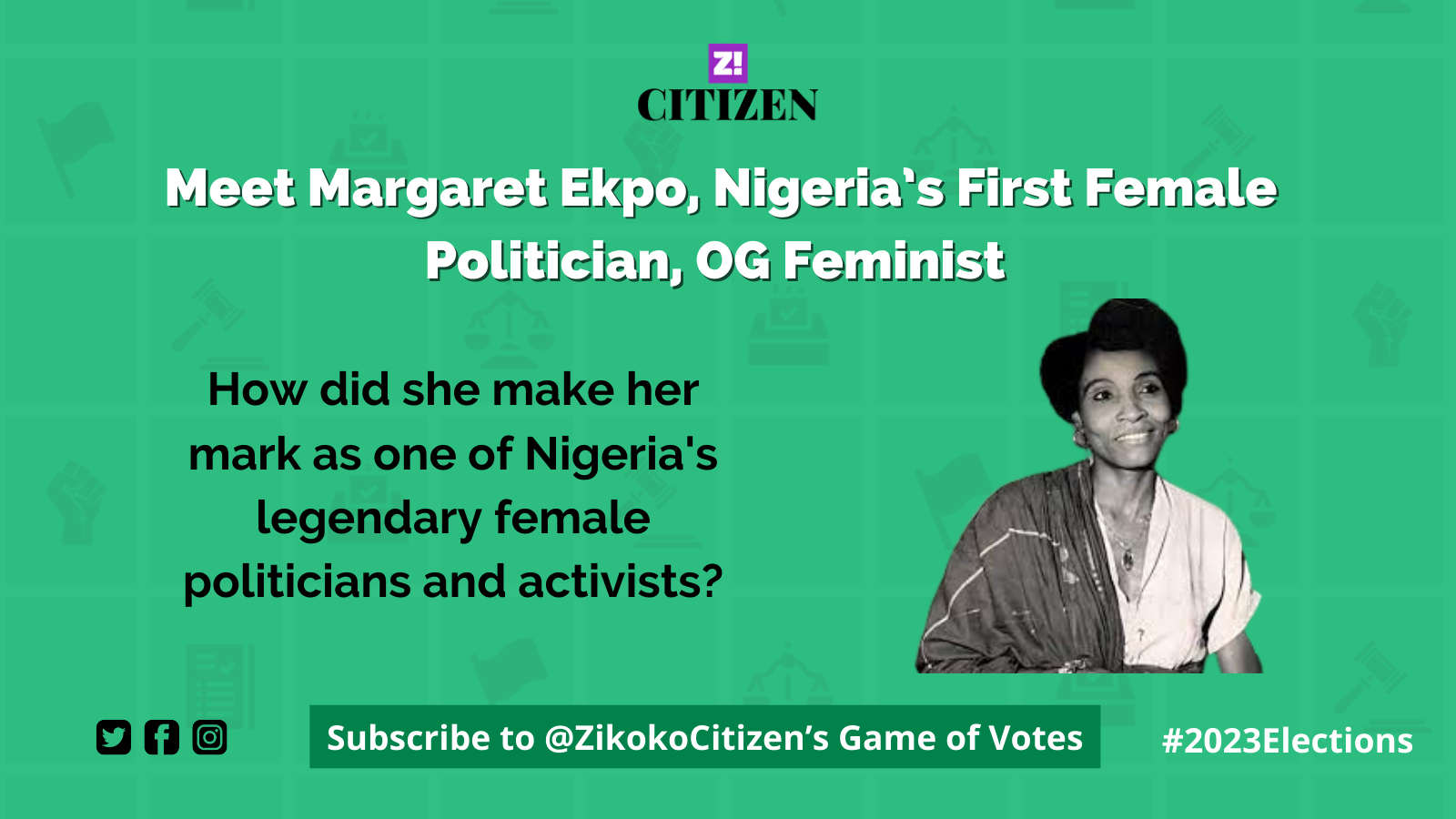 Z!
CITIZEN

Meet Margaret Ekpo, Nigeria's First Female Politician, OG Feminist

How did she make her mark as one of Nigeria's legendary female politicians and activists?

Subscribe to @ZikokoCitizen's Game of Votes

#2023Elections