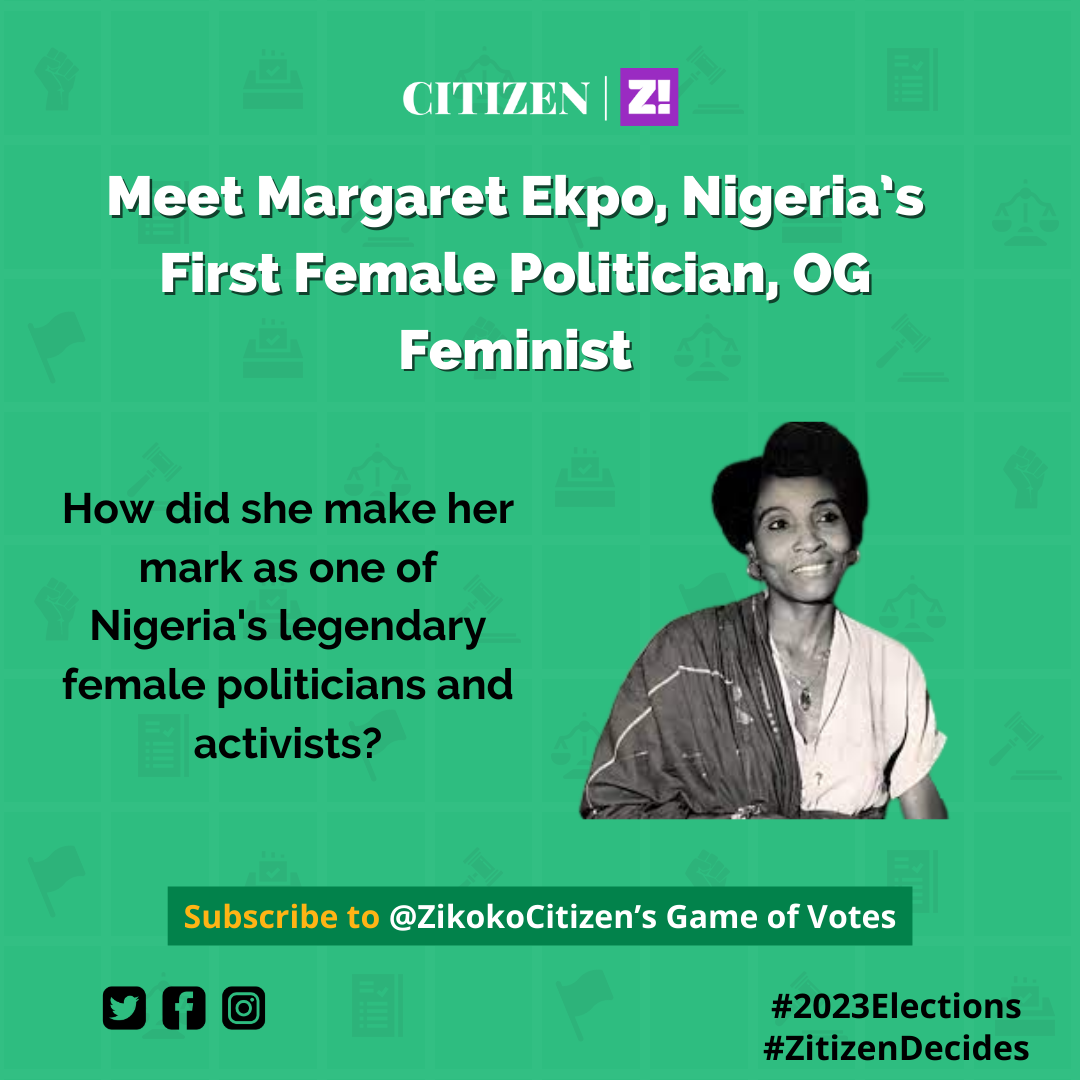 CITIZEN | Z!

Meet Margaret Ekpo, Nigeria's First Female Politician, OG Feminist

How did she make her mark as one of Nigeria's legendary female politicians and activists?

Subscribe to @ZikokoCitizen's Game of Votes

#2023Elections
#ZitizenDecides