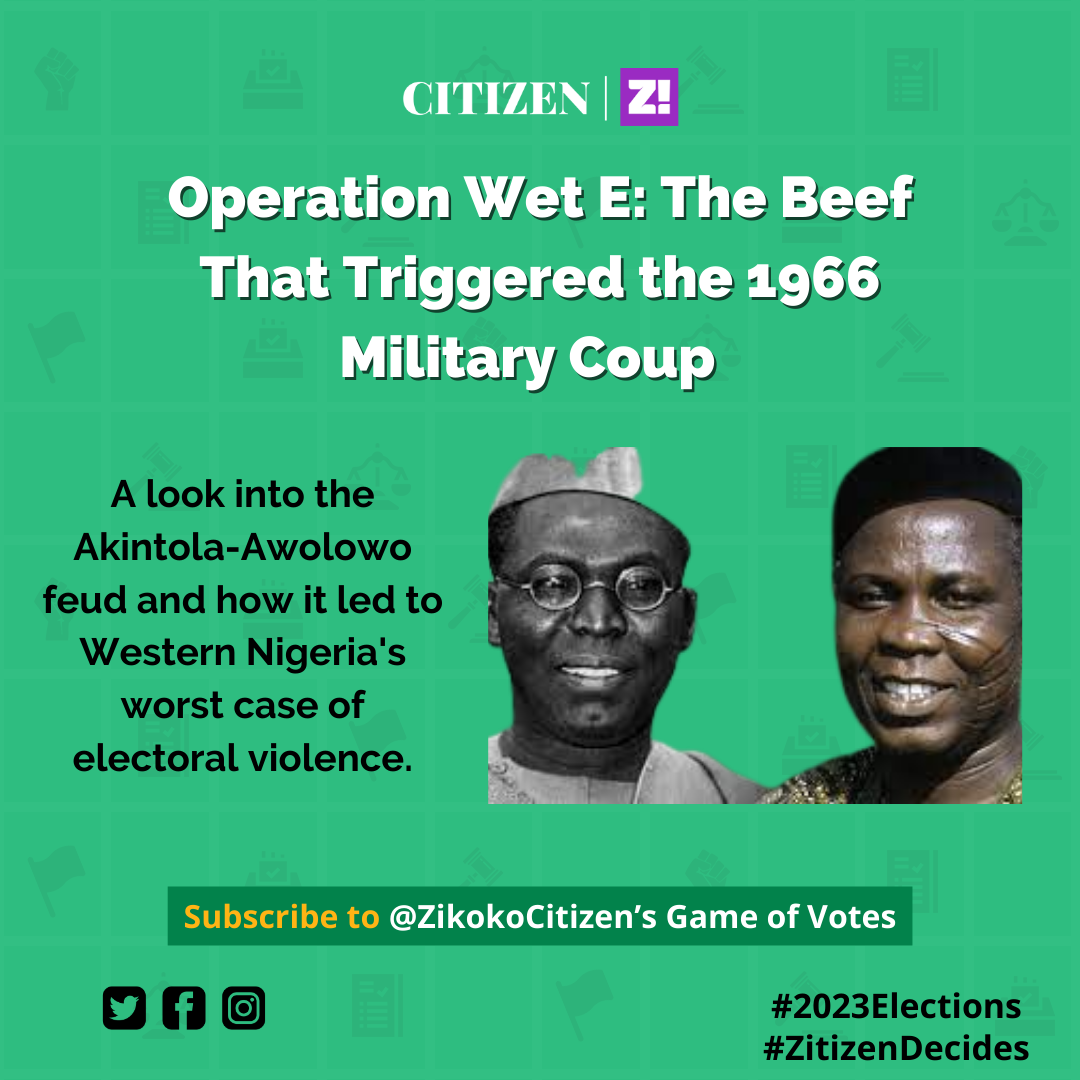 CITIZEN | Z!

Operation Wet E: The Beef That Triggered the 1966 Military Coup

A look into the Akintola-Awolowo feud and how it led to Western Nigeria's worst case of electoral violence.

Subscribe to @ZikokoCitizen's Game of Votes

#2023Elections
#ZitizenDecides