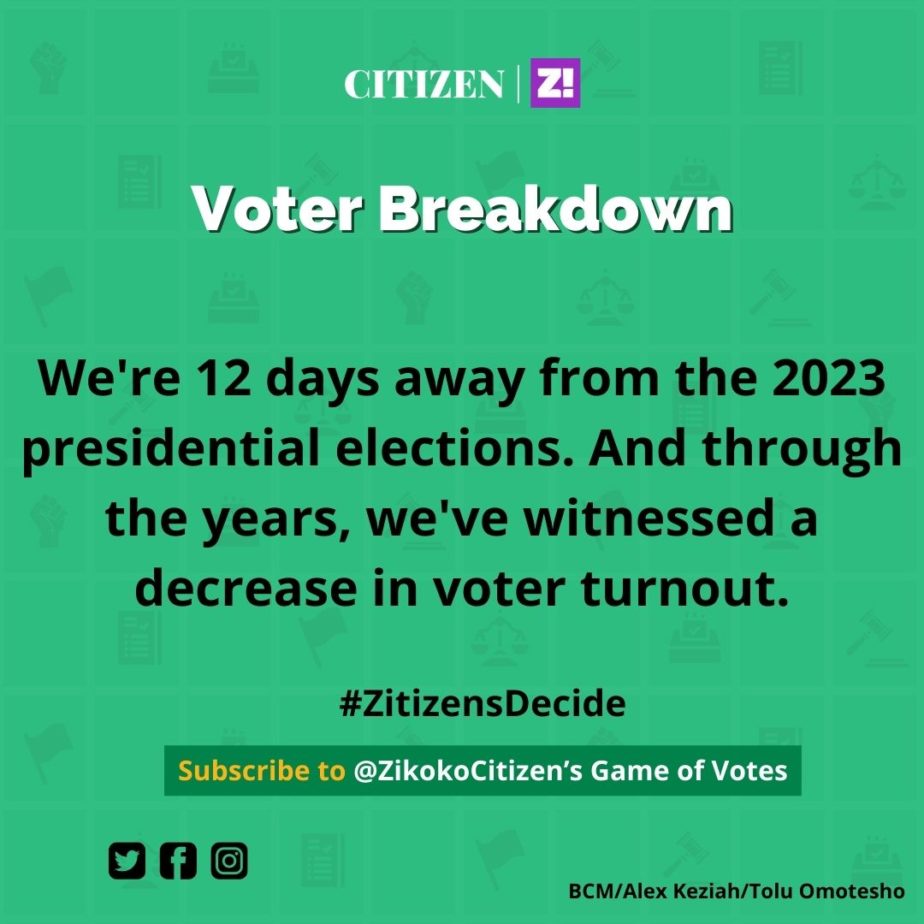 CITIZEN | Z!

Voter Breakdown

We're 12 days away from the 2023 presidential elections. And through the years, we've witnessed a decrease in voter turnout.

#ZitizensDecide

Subscribe to @ZikokoCitizen's Game of Votes

BCM/Alex Keziah/Tolu Omotesho