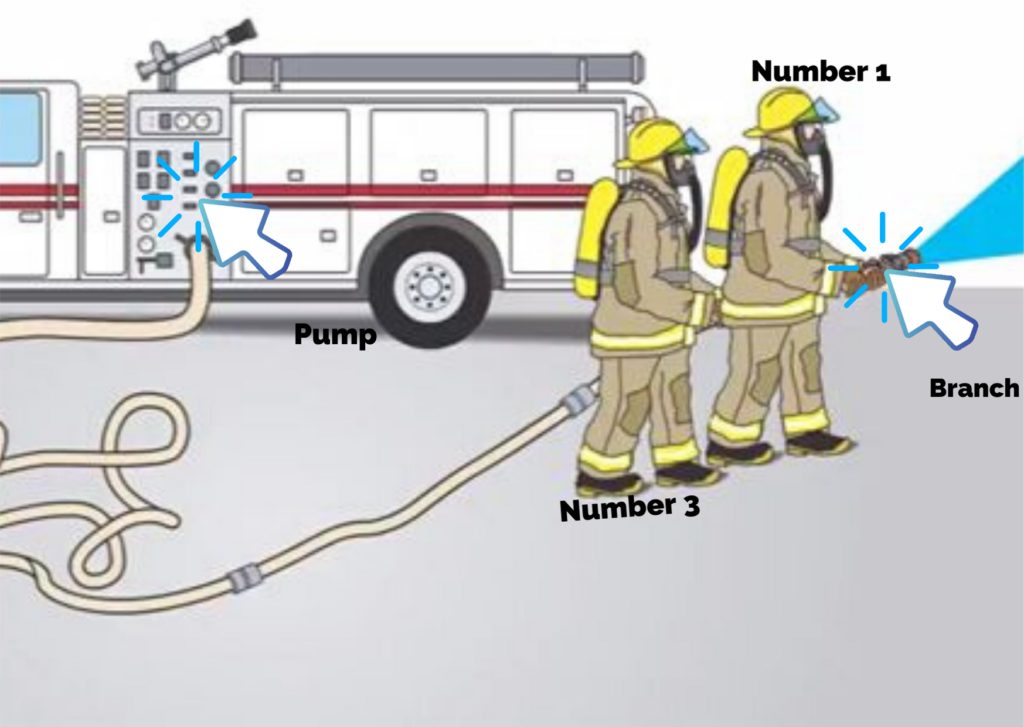 Number 1

Pump

Branch

Number 3