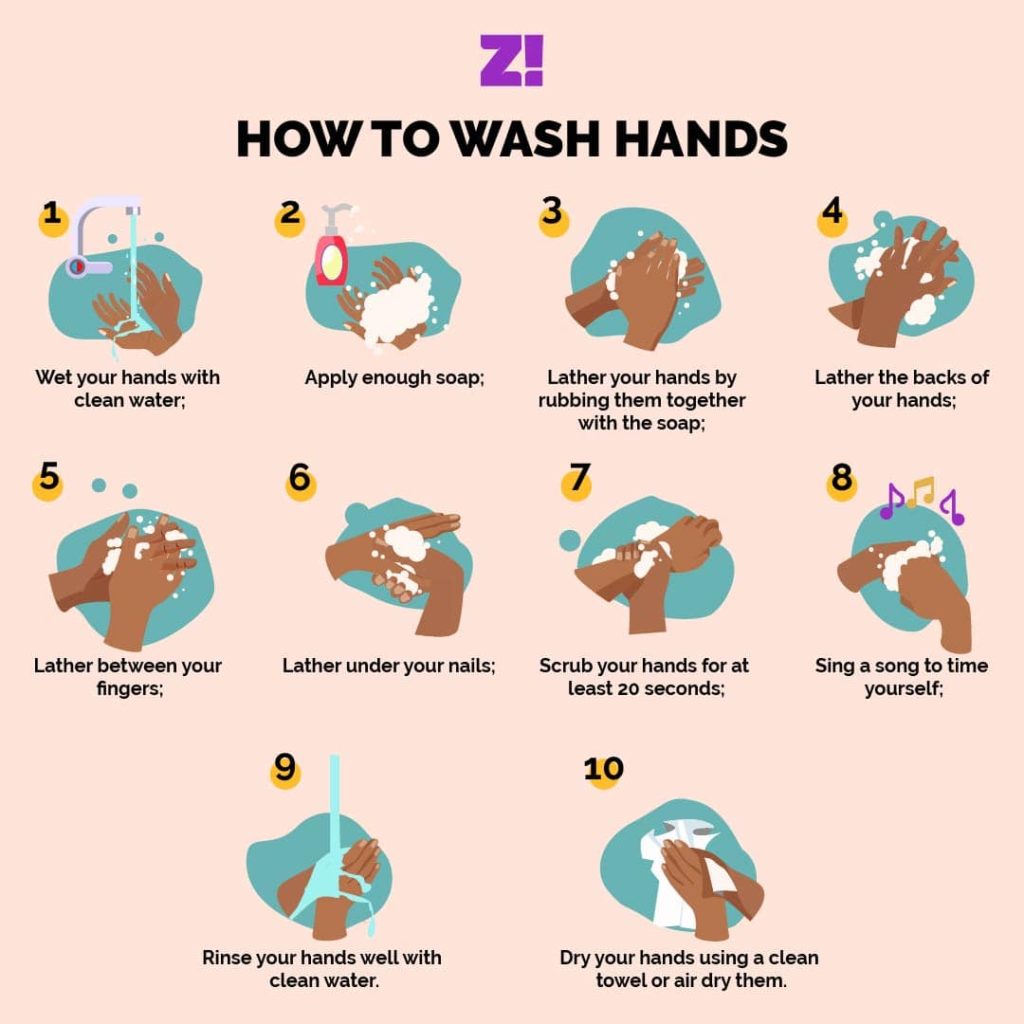 Z!

HOW TO WASH HANDS

1
Wet your hands with clean water;

2
Apply enough soap;

3
Lather your hands by rubbing them together with the soap;

4
Lather the backs of your hands;

5
Lather between your fingers;

6
Lather under your nails;

7
Scrub your hands for at least 20 seconds;

8
Sing a song to time yourself;

9
Rinse your hands well with clean water.

10
Dry your hands using a clean towel or air dry them.